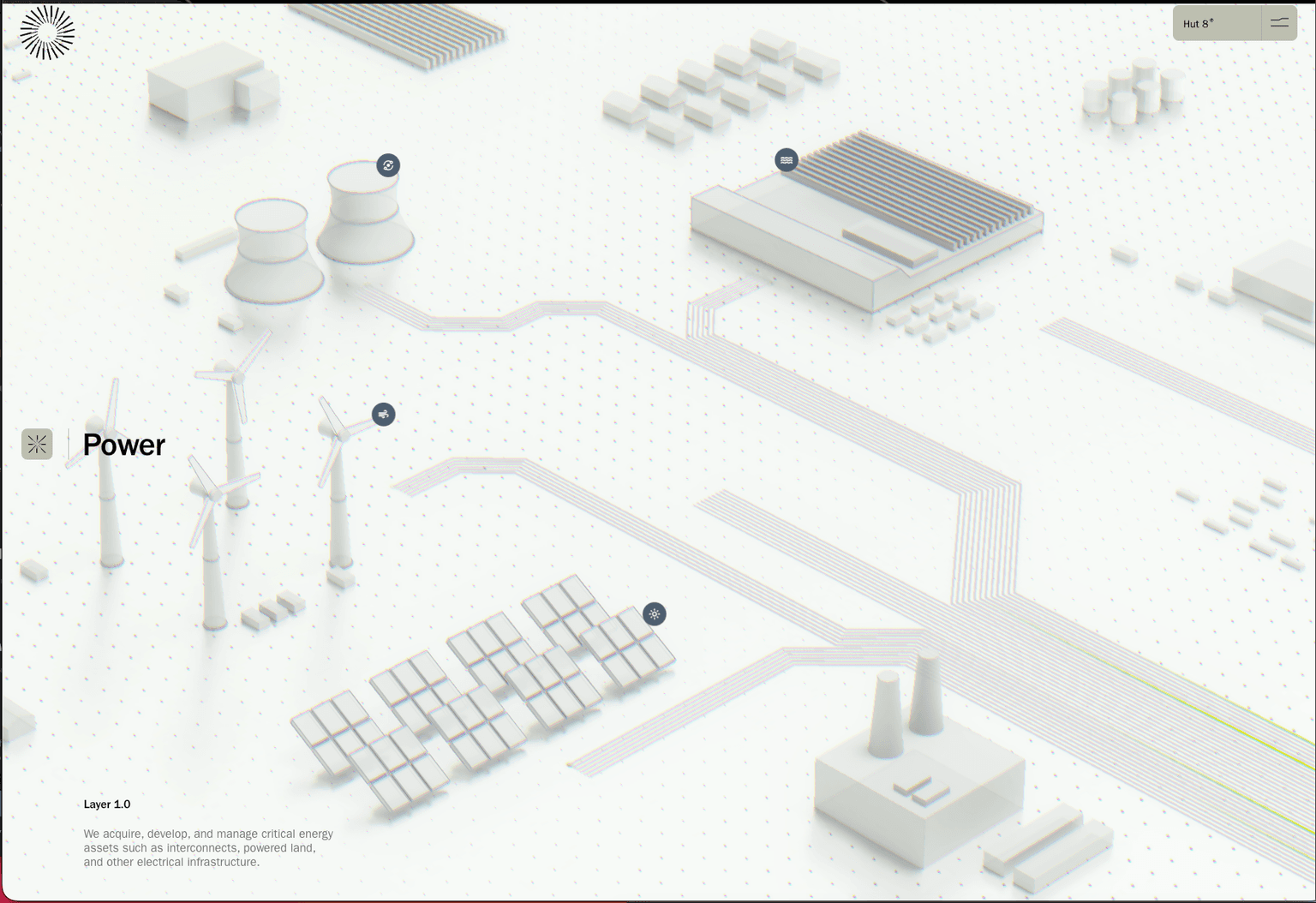 Hut 8®

Power

Layer 1.0

We acquire, develop, and manage critical energy assets such as interconnects, powered land, and other electrical infrastructure.